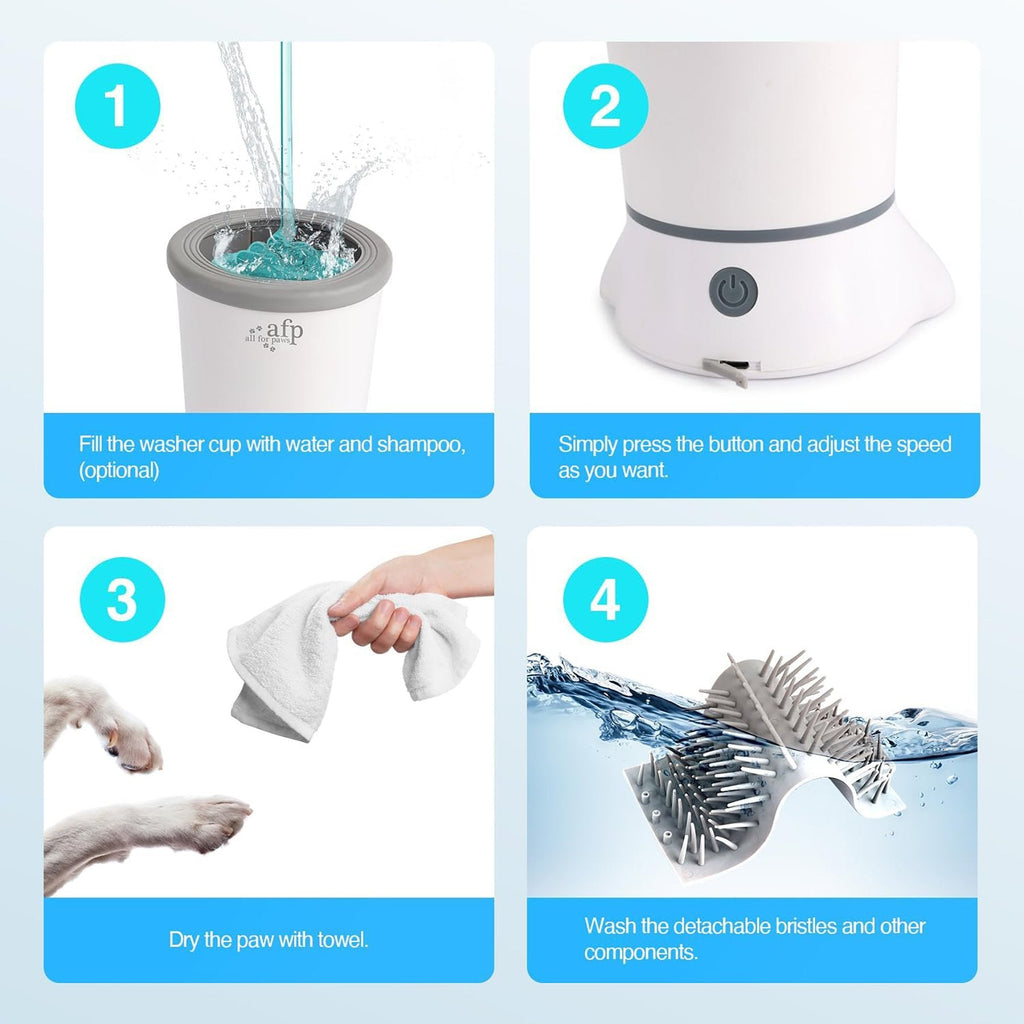 1

afp
all for paws

Fill the washer cup with water and shampoo, (optional)

2

Simply press the button and adjust the speed as you want.

3

Dry the paw with towel.

4

Wash the detachable bristles and other components.