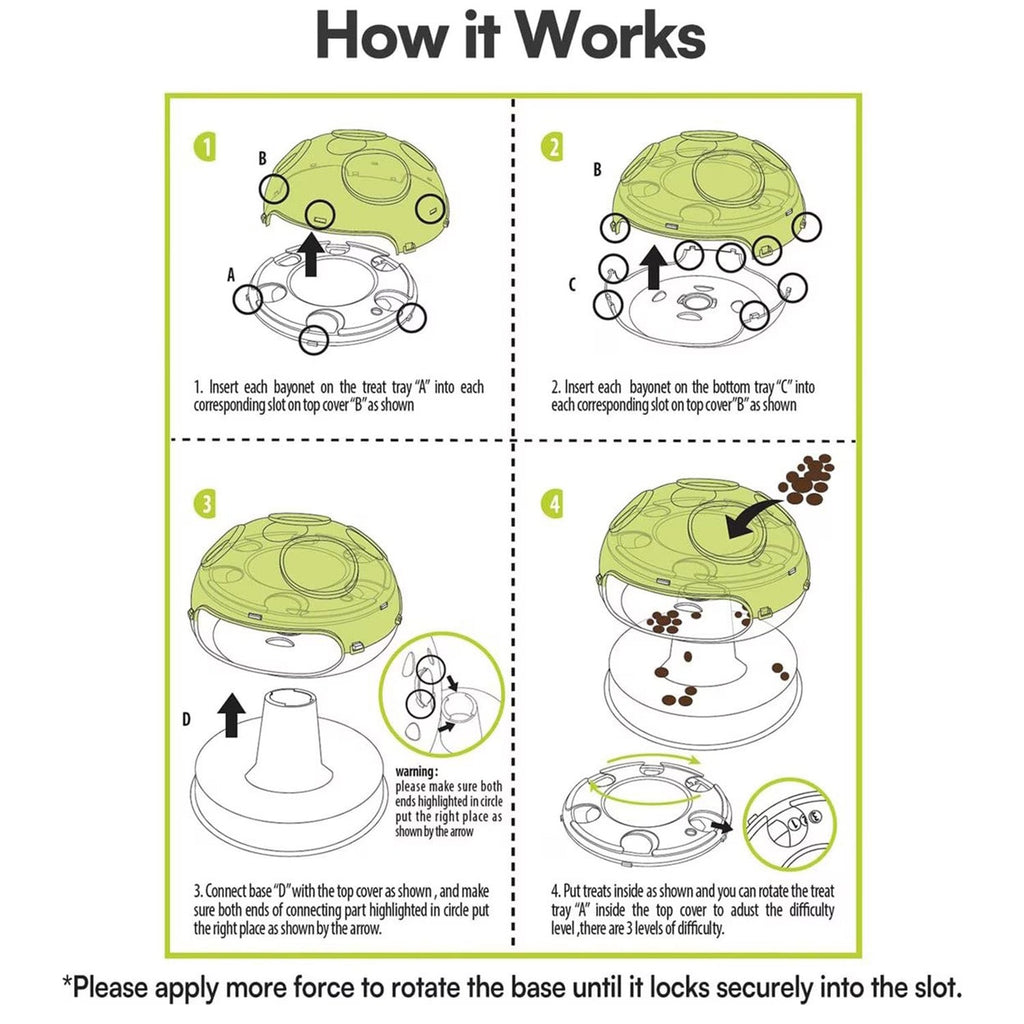 How it Works

1

B

A

1. Insert each bayonet on the treat tray "A" into each corresponding slot on top cover "B" as shown

2

B

C

2. Insert each bayonet on the bottom tray "C" into each corresponding slot on top cover"B" as shown

3

D

warning:
please make sure both ends highlighted in circle put the right place as shown by the arrow

3. Connect base "D" with the top cover as shown , and make sure both ends of connecting part highlighted in circle put the right place as shown by the arrow.

4

4. Put treats inside as shown and you can rotate the treat tray "A" inside the top cover to adust the difficulty level ,there are 3 levels of difficulty.

*Please apply more force to rotate the base until it locks securely into the slot.