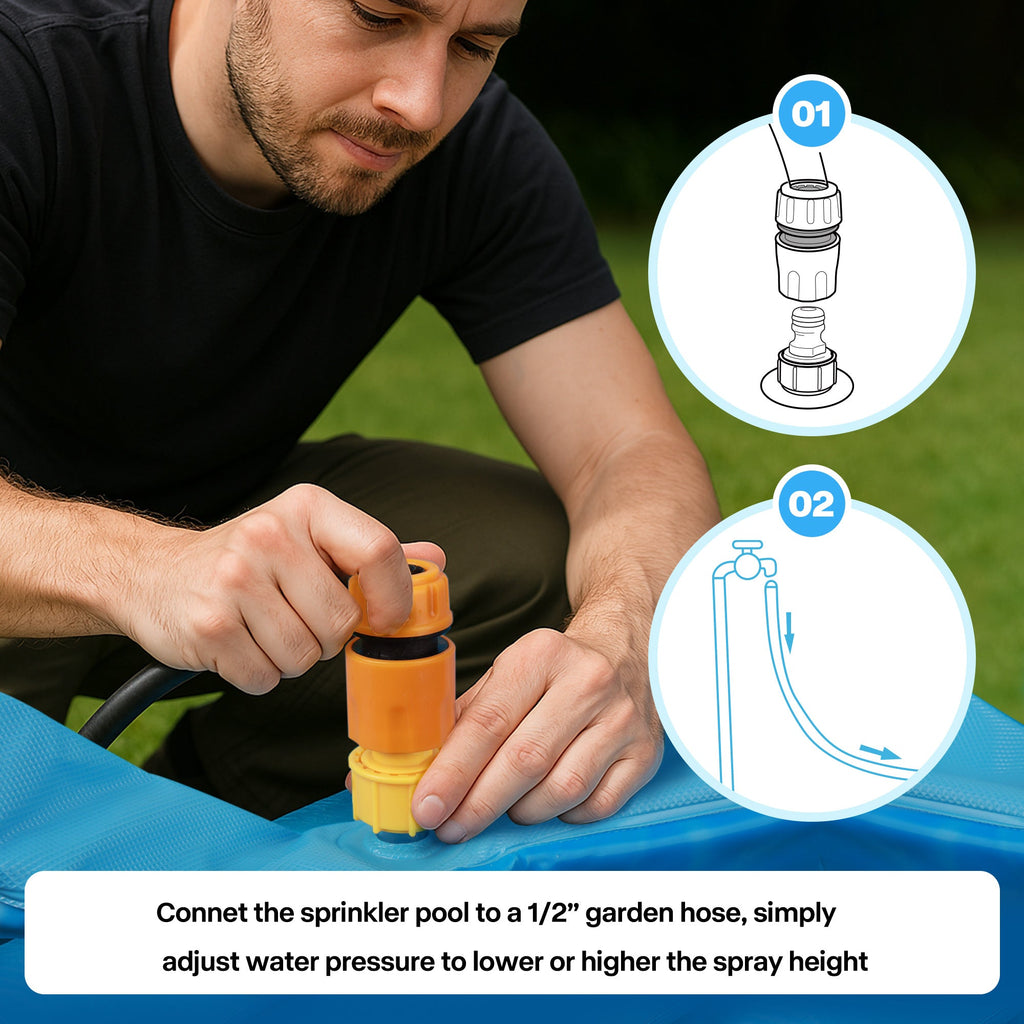 01

02

Connet the sprinkler pool to a 1/2” garden hose, simply adjust water pressure to lower or higher the spray height